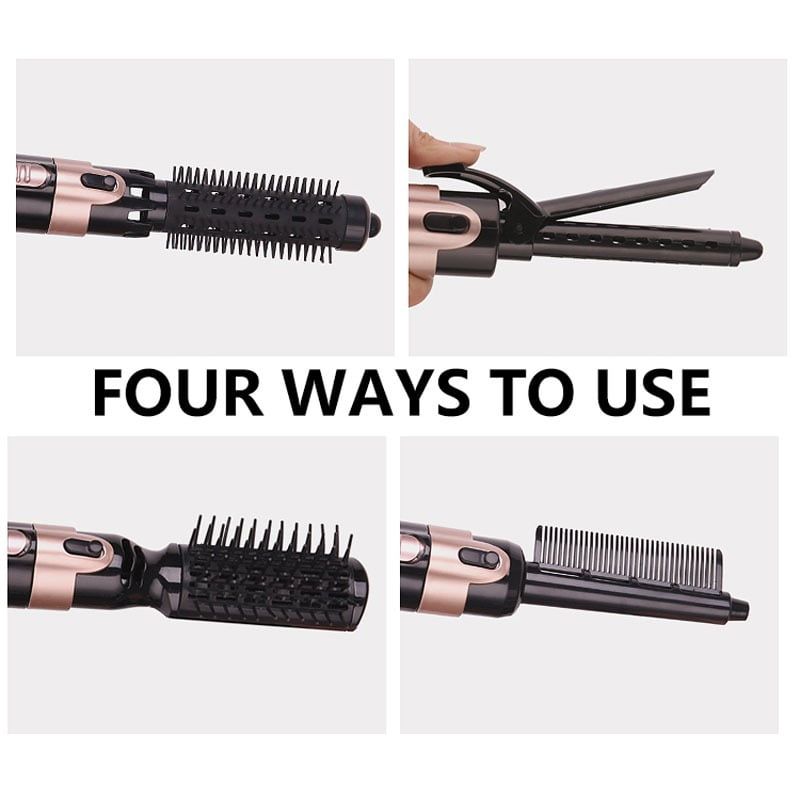 FOUR WAYS TO USE