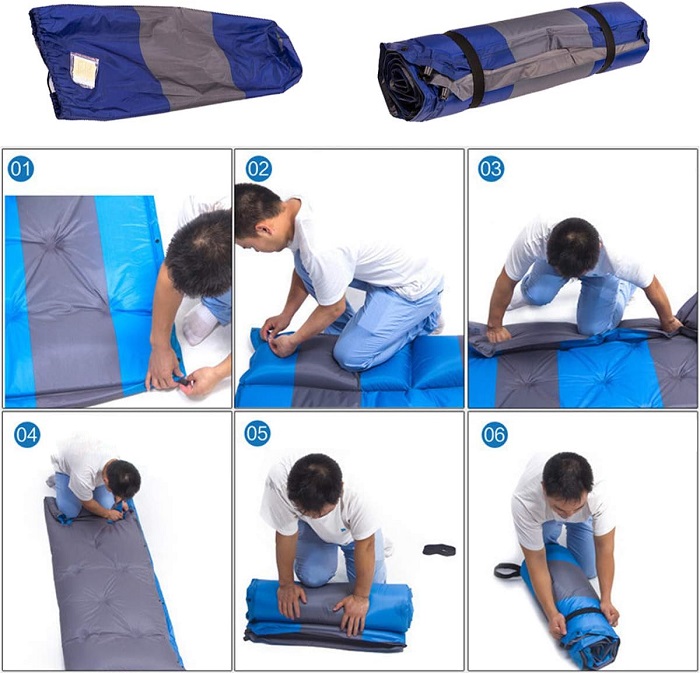 01
02
03
04
05
06