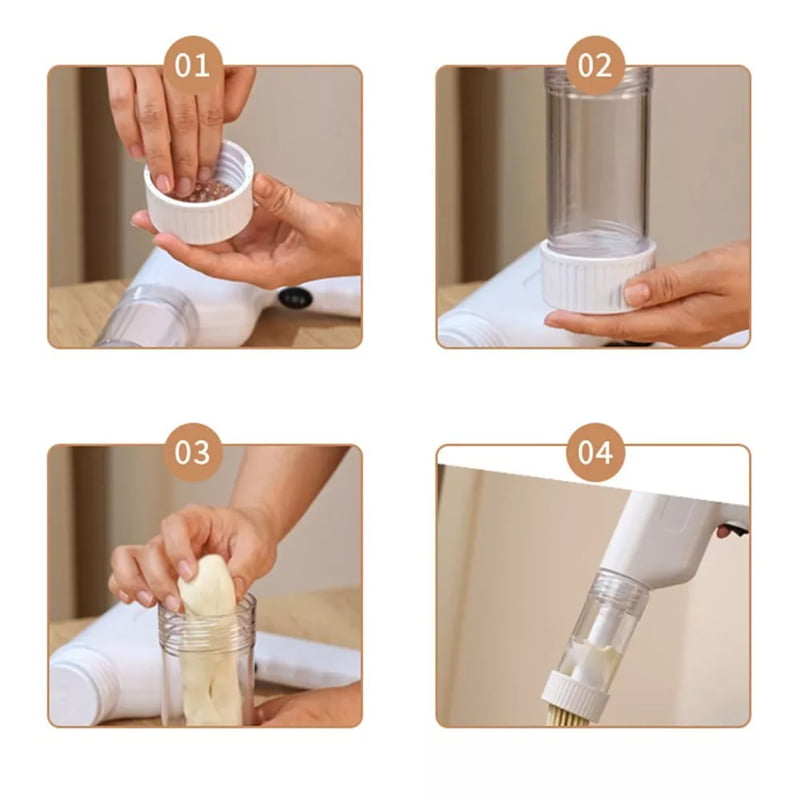 01

02

03

04