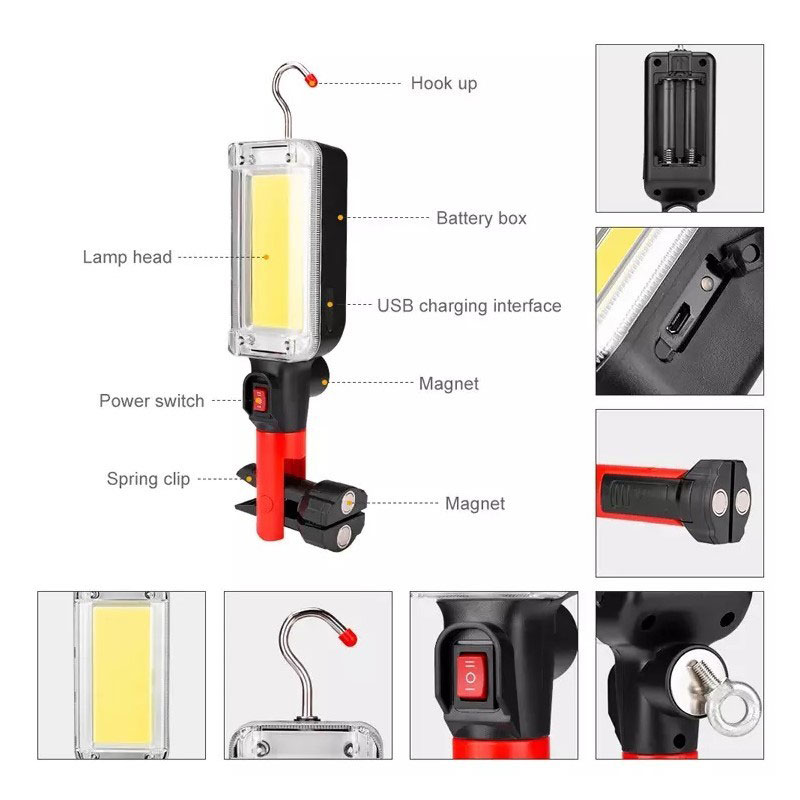 Hook up

Battery box

Lamp head

USB charging interface

Magnet

Power switch

Spring clip

Magnet