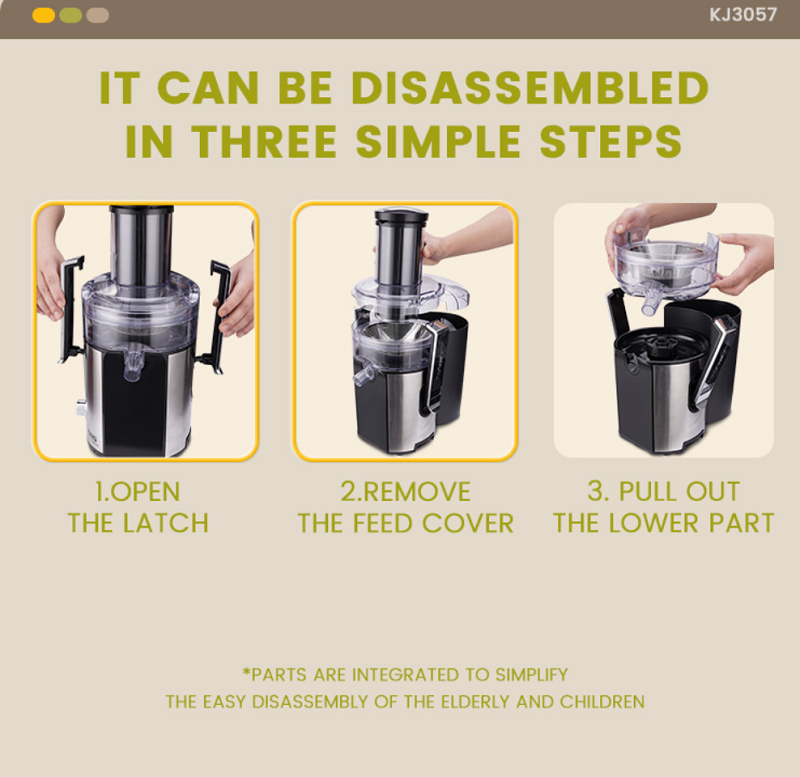 KJ3057

IT CAN BE DISASSEMBLED IN THREE SIMPLE STEPS

1.OPEN THE LATCH

2.REMOVE THE FEED COVER

3. PULL OUT THE LOWER PART

*PARTS ARE INTEGRATED TO SIMPLIFY THE EASY DISASSEMBLY OF THE ELDERLY AND CHILDREN